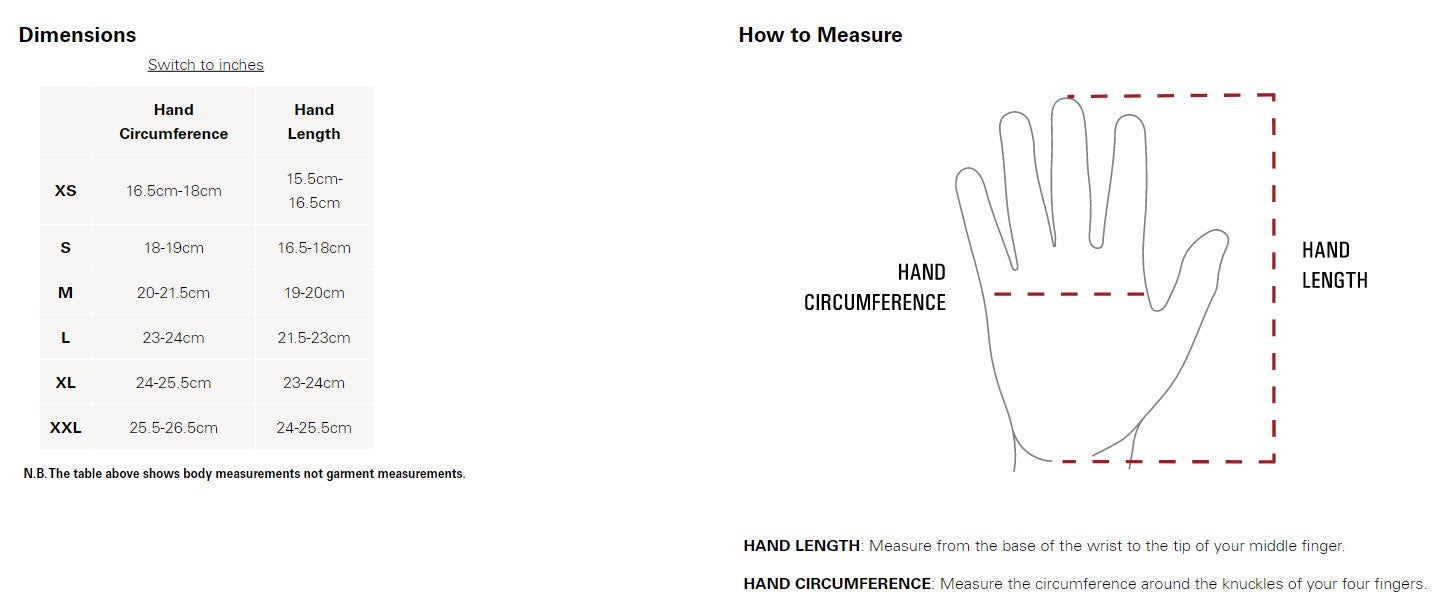 Dimensions

Switch to inches

| | Hand Circumference | Hand Length |
|---|---|---|
| XS | 16.5cm-18cm | 15.5cm-16.5cm |
| S | 18-19cm | 16.5-18cm |
| M | 20-21.5cm | 19-20cm |
| L | 23-24cm | 21.5-23cm |
| XL | 24-25.5cm | 23-24cm |
| XXL | 25.5-26.5cm | 24-25.5cm |

N.B. The table above shows body measurements not garment measurements.

How to Measure

HAND CIRCUMFERENCE

HAND LENGTH

HAND LENGTH: Measure from the base of the wrist to the tip of your middle finger.

HAND CIRCUMFERENCE: Measure the circumference around the knuckles of your four fingers.